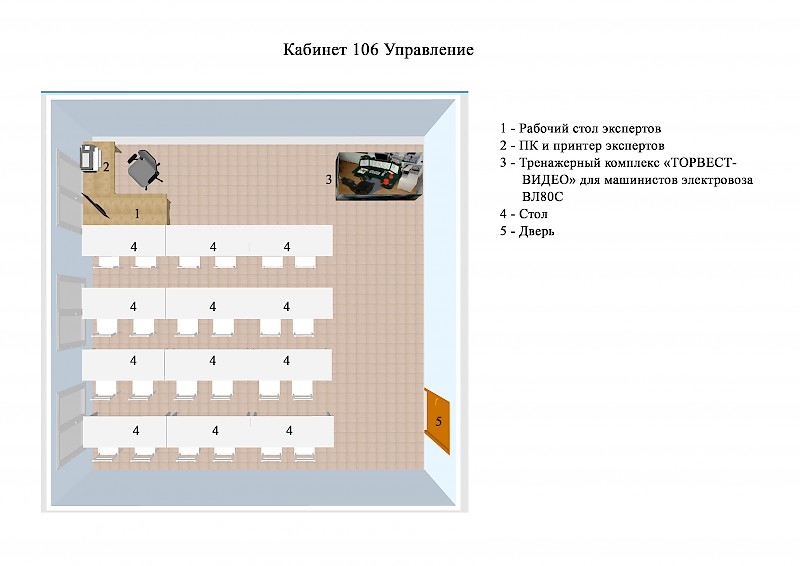 Кабинет 106 Управление

2

1

3

4 4 4

4 4 4

4 4 4

4 4 4

5

1 - Рабочий стол экспертов
2 - ПК и принтер экспертов
3 - Тренажерный комплекс «ТОРВЕСТ-ВИДЕО» для машинистов электровоза ВЛ80С
4 - Стол
5 - Дверь