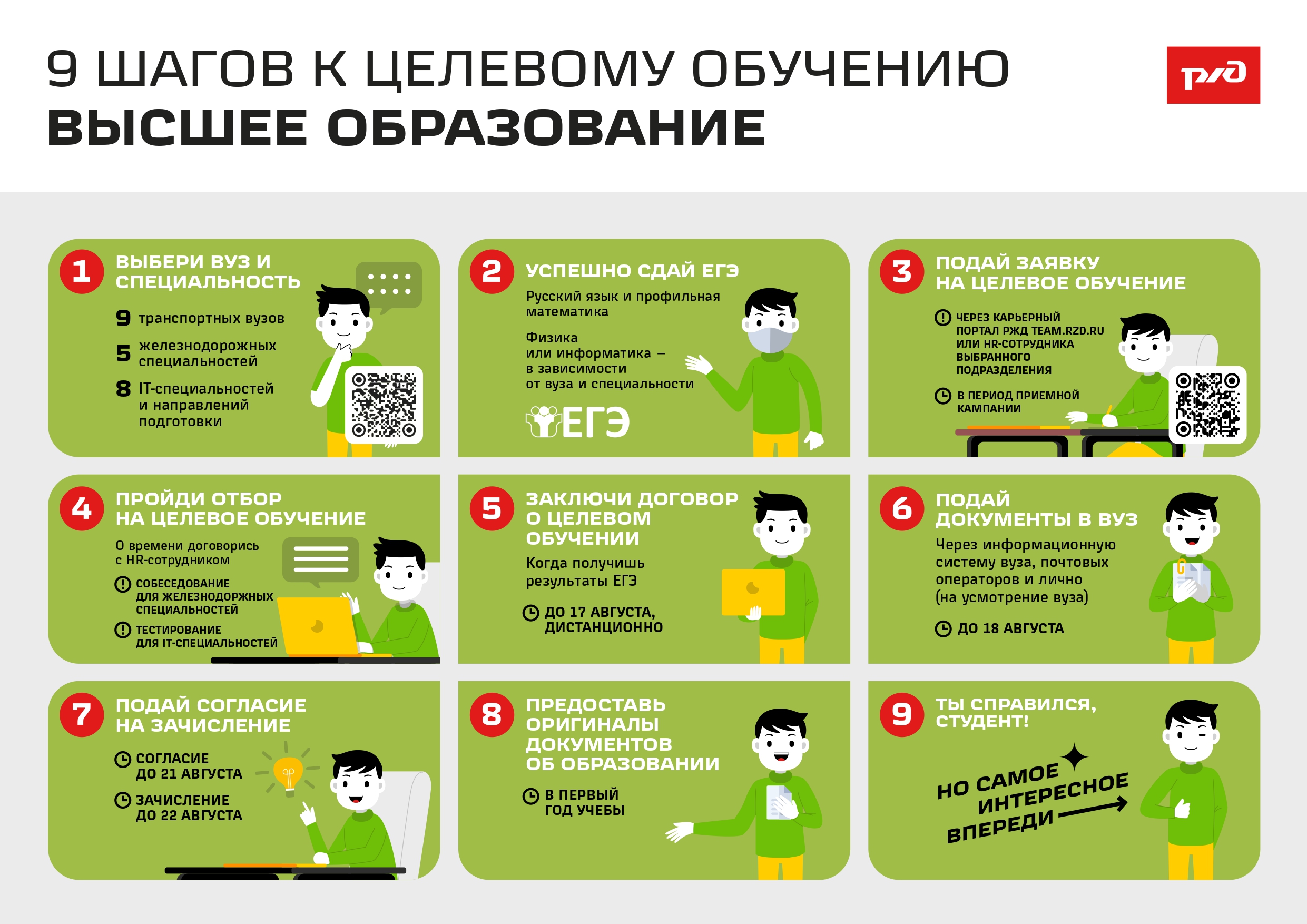 9 ШАГОВ К ЦЕЛЕВОМУ ОБУЧЕНИЮ
ВЫСШЕЕ ОБРАЗОВАНИЕ

РЖД

1 ВЫБЕРИ ВУЗ И СПЕЦИАЛЬНОСТЬ

9 транспортных вузов

5 железнодорожных специальностей

8 IT-специальностей и направлений подготовки

2 УСПЕШНО СДАЙ ЕГЭ

Русский язык и профильная математика

Физика или информатика – в зависимости от вуза и специальности

ЕГЭ

3 ПОДАЙ ЗАЯВКУ НА ЦЕЛЕВОЕ ОБУЧЕНИЕ

ЧЕРЕЗ КАРЬЕРНЫЙ ПОРТАЛ РЖД TEAM.RZD.RU ИЛИ HR-СОТРУДНИКА ВЫБРАННОГО ПОДРАЗДЕЛЕНИЯ

В ПЕРИОД ПРИЕМНОЙ КАМПАНИИ

4 ПРОЙДИ ОТБОР НА ЦЕЛЕВОЕ ОБУЧЕНИЕ

О времени договорись с HR-сотрудником

СОБЕСЕДОВАНИЕ ДЛЯ ЖЕЛЕЗНОДОРЖНЫХ СПЕЦИАЛЬНОСТЕЙ

ТЕСТИРОВАНИЕ ДЛЯ IT-СПЕЦИАЛЬНОСТЕЙ

5 ЗАКЛЮЧИ ДОГОВОР О ЦЕЛЕВОМ ОБУЧЕНИИ

Когда получишь результаты ЕГЭ

ДО 17 АВГУСТА, ДИСТАНЦИОННО

6 ПОДАЙ ДОКУМЕНТЫ В ВУЗ

Через информационную систему вуза, почтовых операторов и лично (на усмотрение вуза)

ДО 18 АВГУСТА

7 ПОДАЙ СОГЛАСИЕ НА ЗАЧИСЛЕНИЕ

СОГЛАСИЕ ДО 21 АВГУСТА

ЗАЧИСЛЕНИЕ ДО 22 АВГУСТА

8 ПРЕДОСТАВЬ ОРИГИНАЛЫ ДОКУМЕНТОВ ОБ ОБРАЗОВАНИИ

В ПЕРВЫЙ ГОД УЧЕБЫ

9 ТЫ СПРАВИЛСЯ, СТУДЕНТ!

НО САМОЕ ИНТЕРЕСНОЕ ВПЕРЕДИ